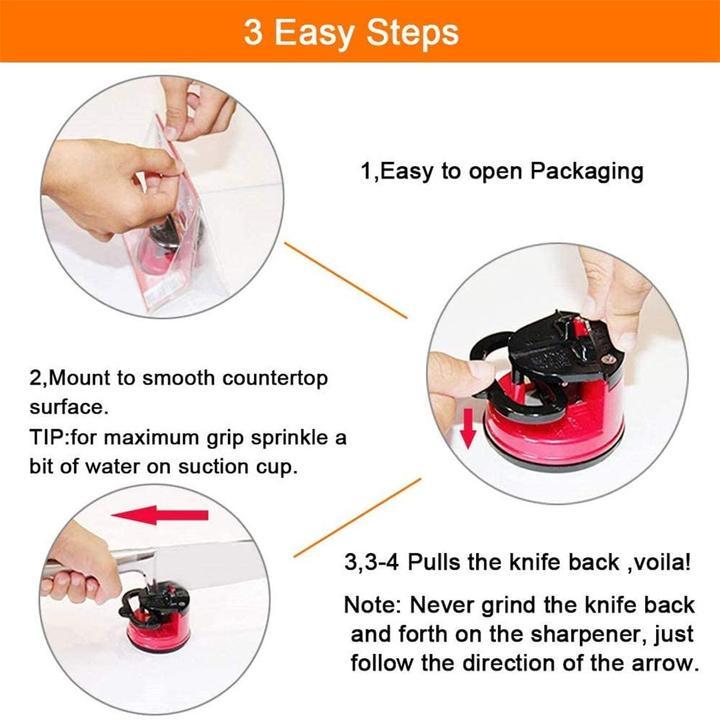 3 Easy Steps

1,Easy to open Packaging

2,Mount to smooth countertop surface.
TIP:for maximum grip sprinkle a bit of water on suction cup.

3,3-4 Pulls the knife back ,voila!

Note: Never grind the knife back and forth on the sharpener, just follow the direction of the arrow.