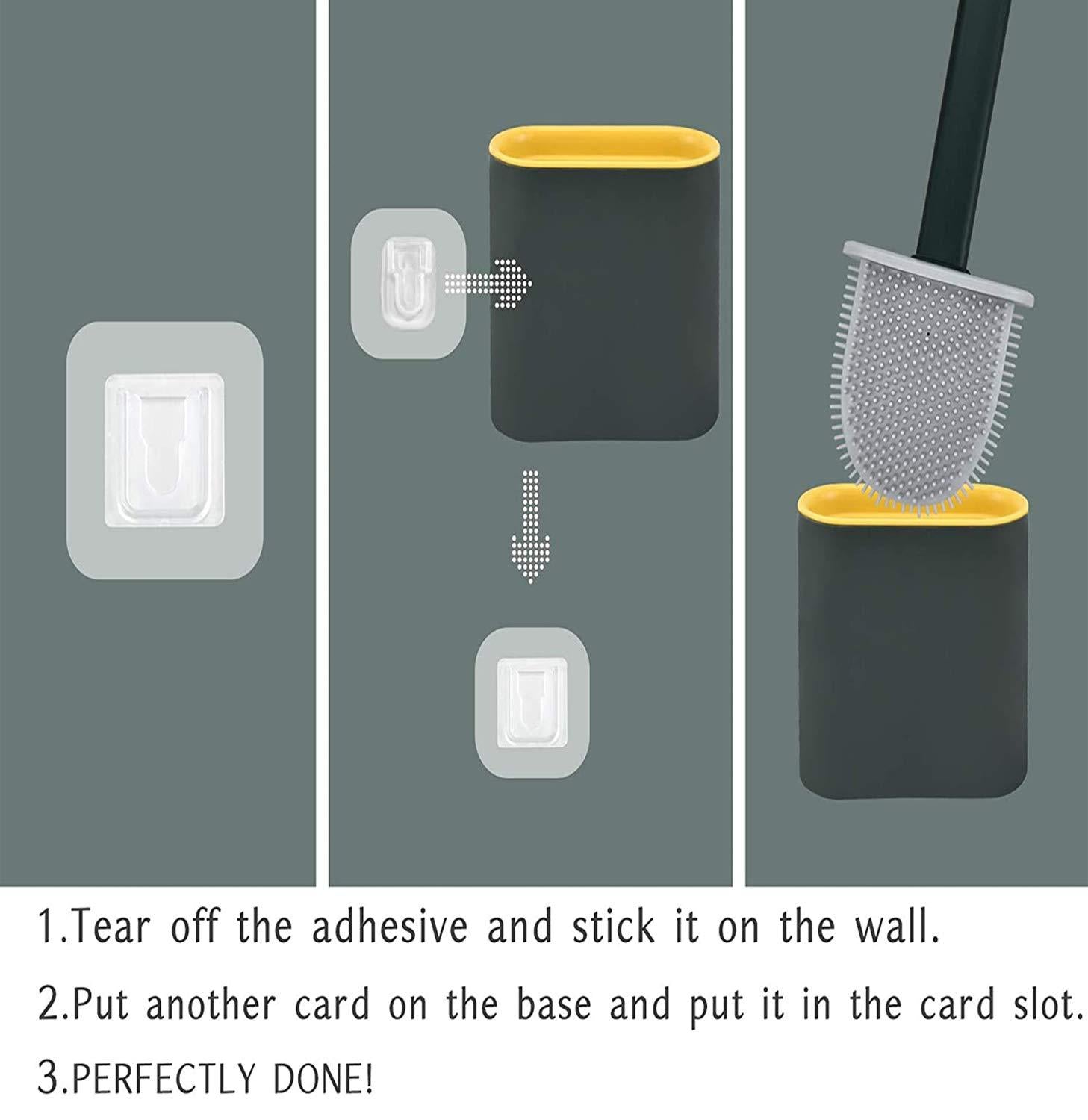 1.Tear off the adhesive and stick it on the wall.

2.Put another card on the base and put it in the card slot.

3.PERFECTLY DONE!