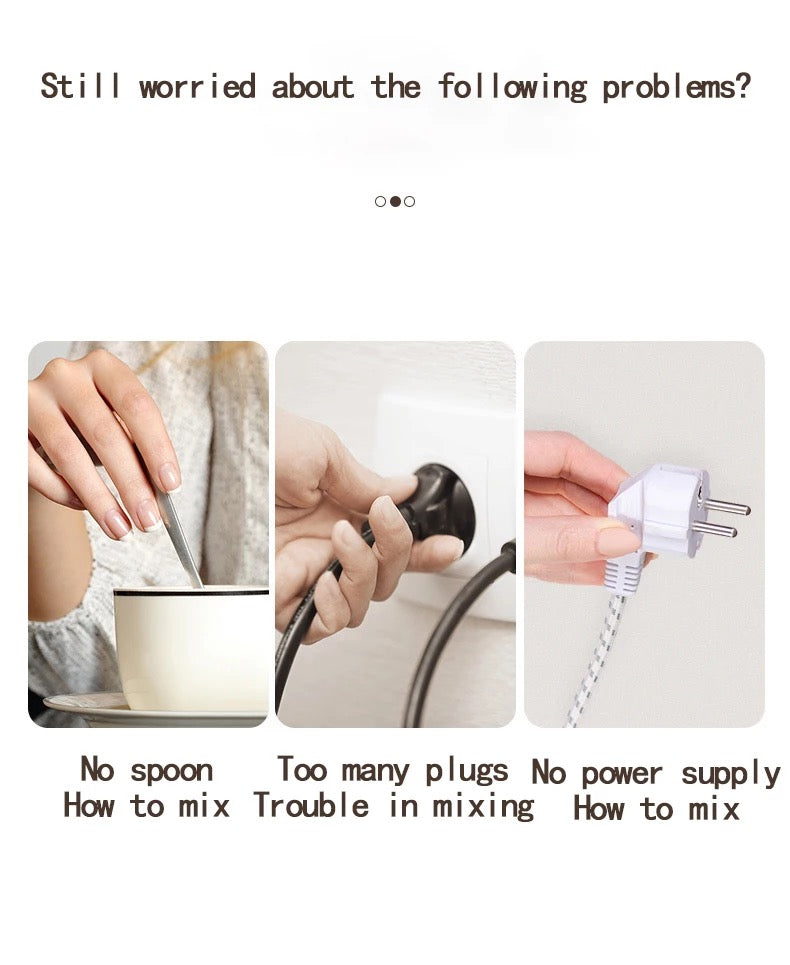 Still worried about the following problems?

No spoon
How to mix

Too many plugs
Trouble in mixing

No power supply
How to mix